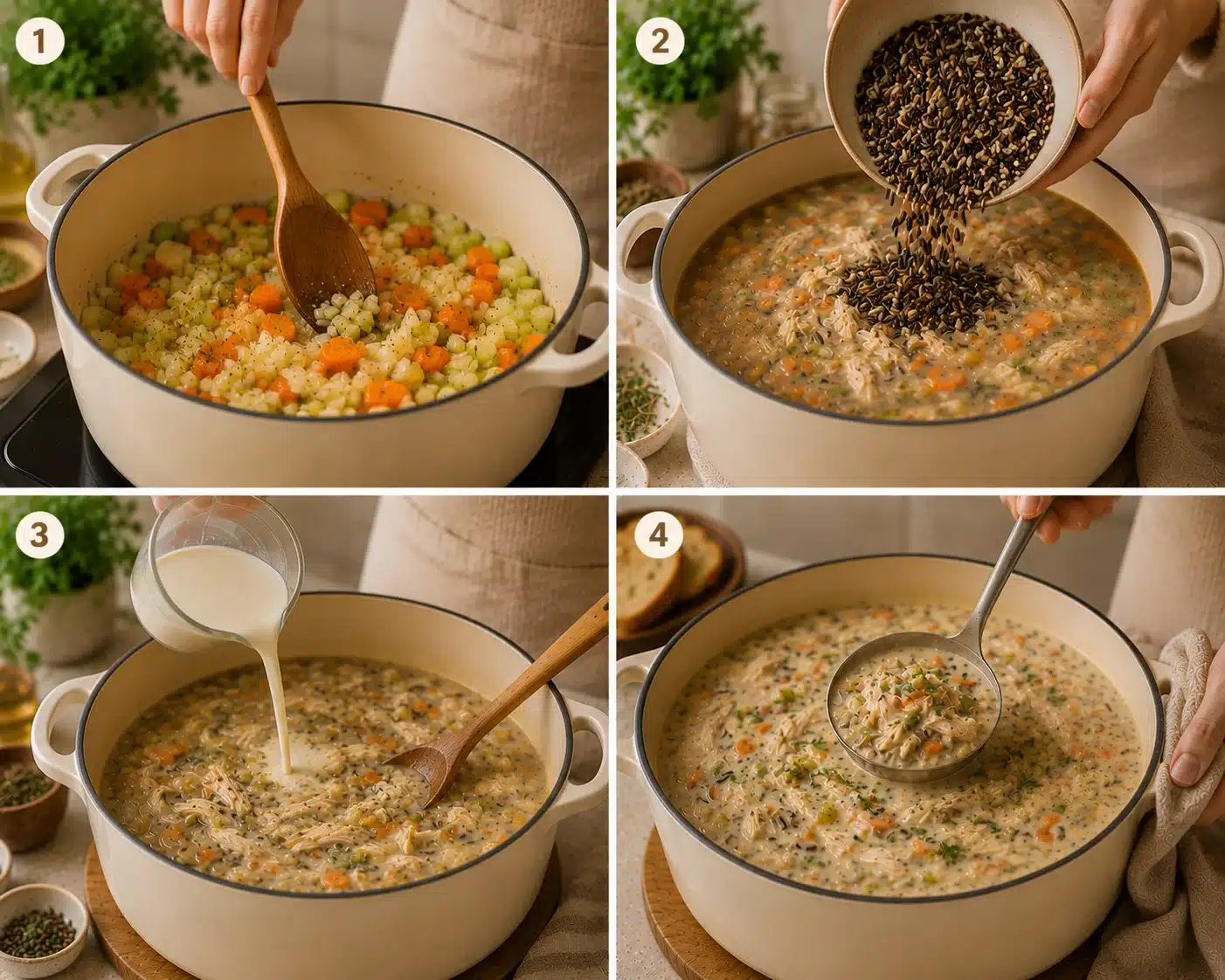 1

2

3

4